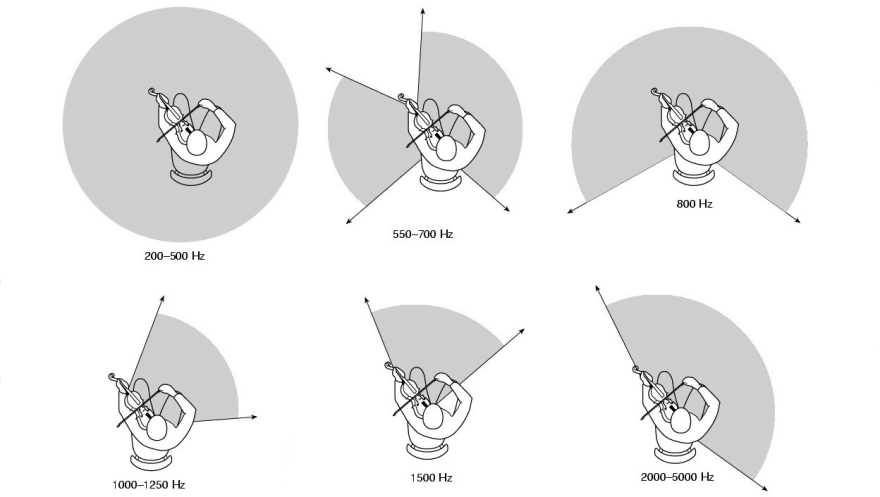 200–500 Hz

550–700 Hz

800 Hz

1000–1250 Hz

1500 Hz

2000–5000 Hz